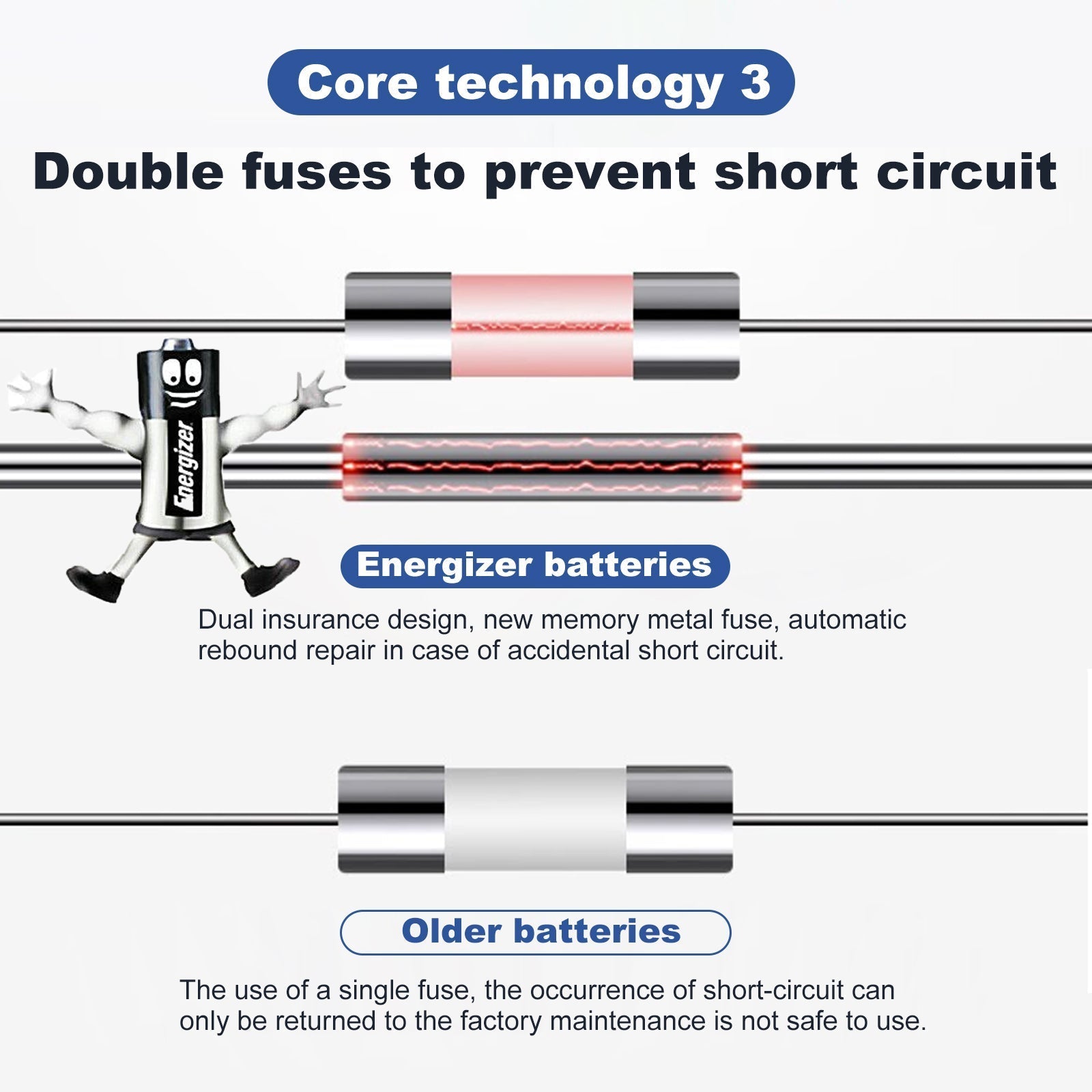 Core technology 3

Double fuses to prevent short circuit

Energizer

Energizer batteries

Dual insurance design, new memory metal fuse, automatic rebound repair in case of accidental short circuit.

Older batteries

The use of a single fuse, the occurrence of short-circuit can only be returned to the factory maintenance is not safe to use.